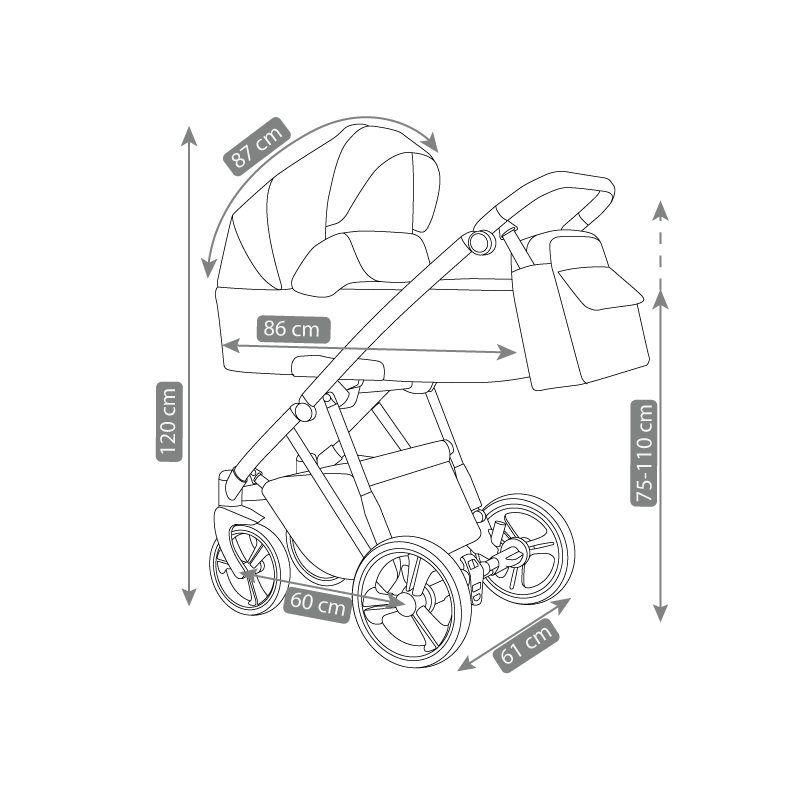 87 cm

86 cm

120 cm

75-110 cm

60 cm

61 cm